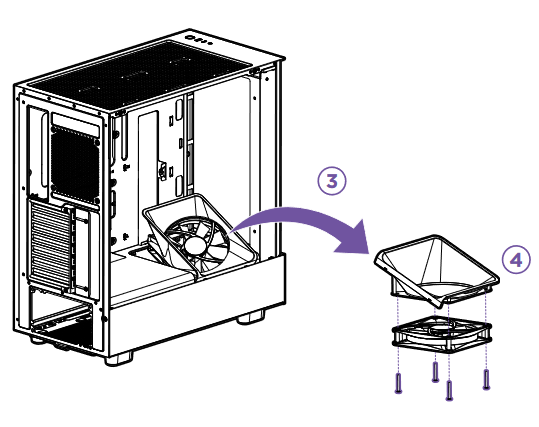 3

4