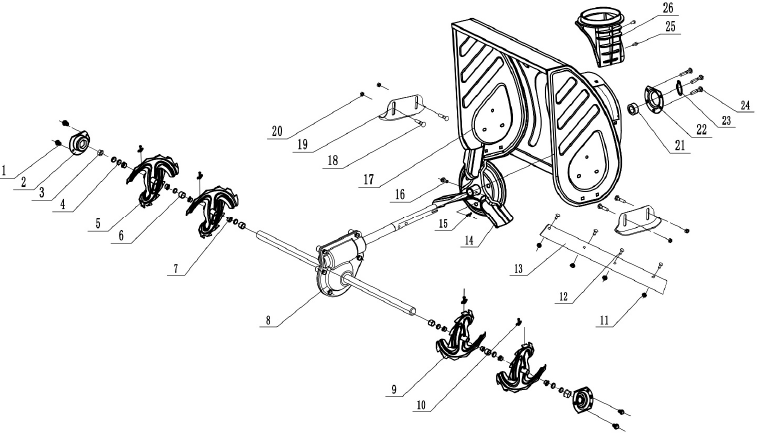 26
25
24
23
22
21
20
19
18
17
16
15
14
13
12
11
1
2
3
4
5
6
7
8
9
10