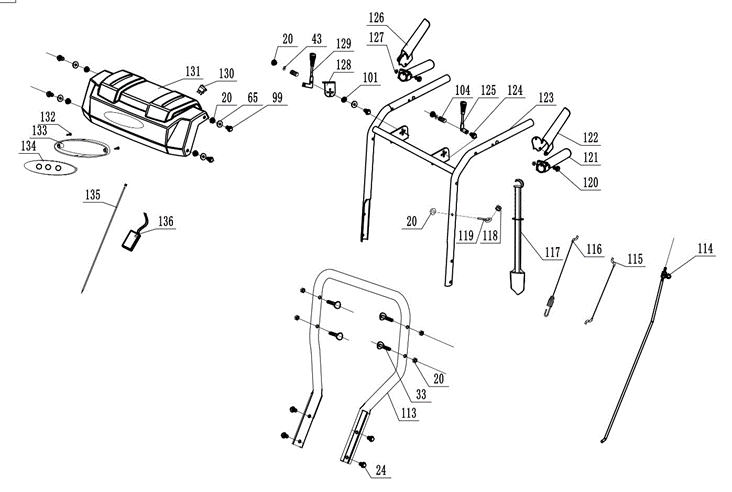 126
127
20
43
129
128
101
131
130
20
65
99
104
125
124
123
132
133
134
122
121
120
135
136
20
119
118
117
116
115
114
20
33
113
24