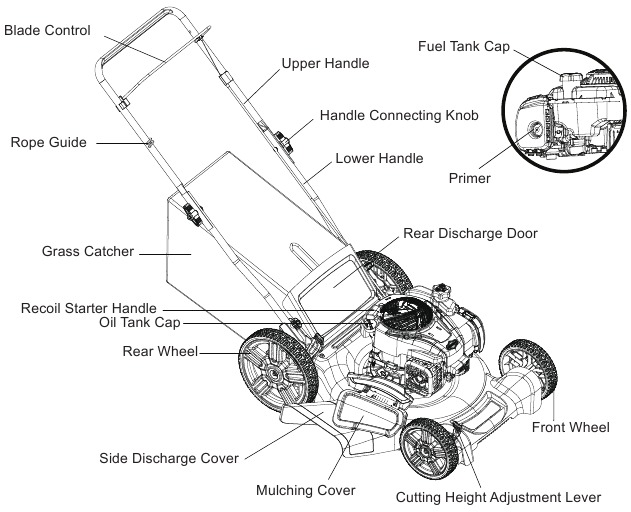 Blade Control
Upper Handle
Fuel Tank Cap
Handle Connecting Knob
Rope Guide
Lower Handle
Primer
Rear Discharge Door
Grass Catcher
Recoil Starter Handle
Oil Tank Cap
Rear Wheel
Front Wheel
Side Discharge Cover
Mulching Cover
Cutting Height Adjustment Lever