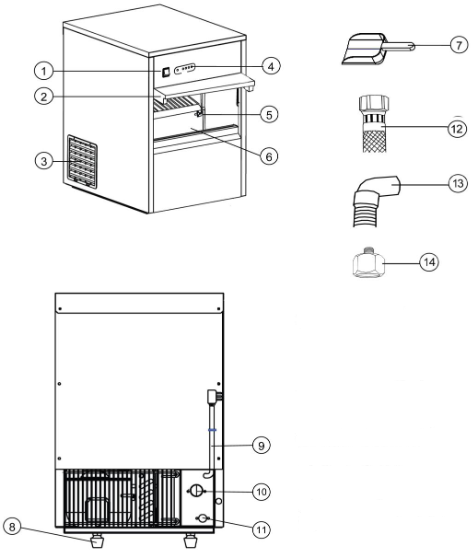 1
2
3
4
5
6
7
12
13
14
8
9
10
11