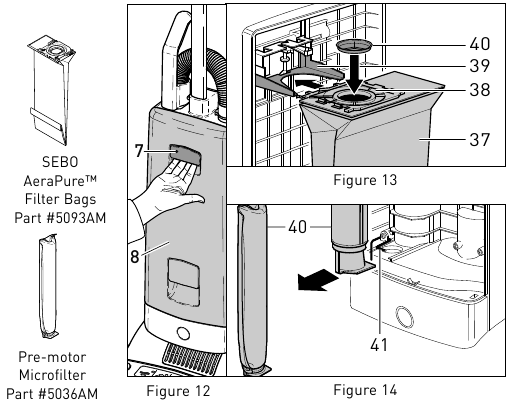 SEBO AeraPure™ Filter Bags Part #5093AM

Pre-motor Microfilter Part #5036AM

7

8

Figure 12

40
39
38
37

Figure 13

40

41

Figure 14