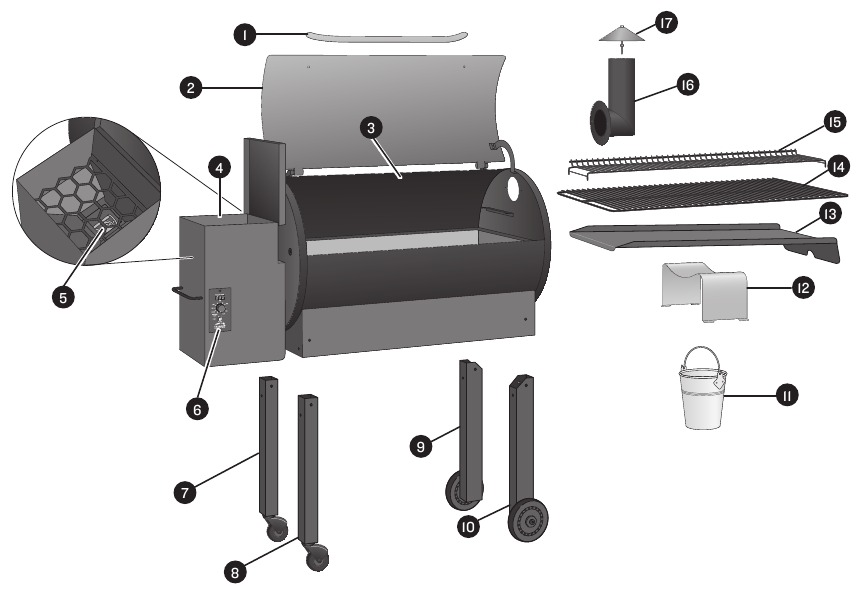 1
2
3
4
5
6
7
8
9
10
11
12
13
14
15
16
17