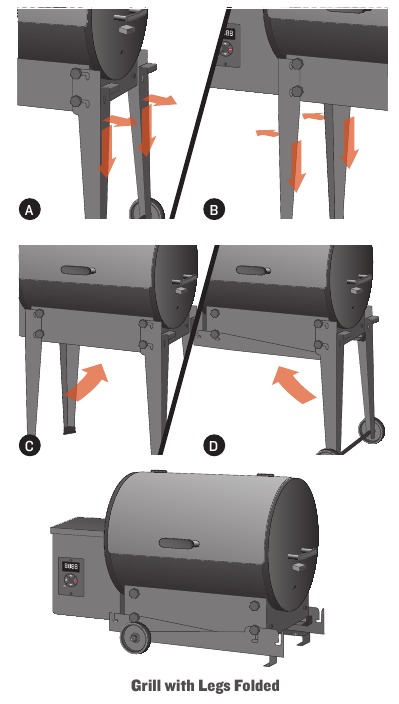 A
B
C
D
Grill with Legs Folded