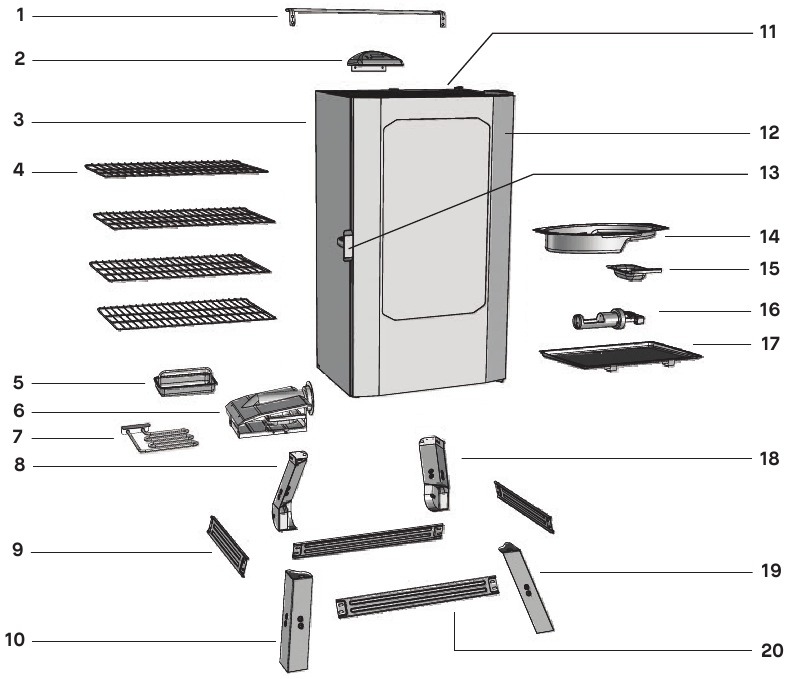 1
2
3
4
5
6
7
8
9
10
11
12
13
14
15
16
17
18
19
20