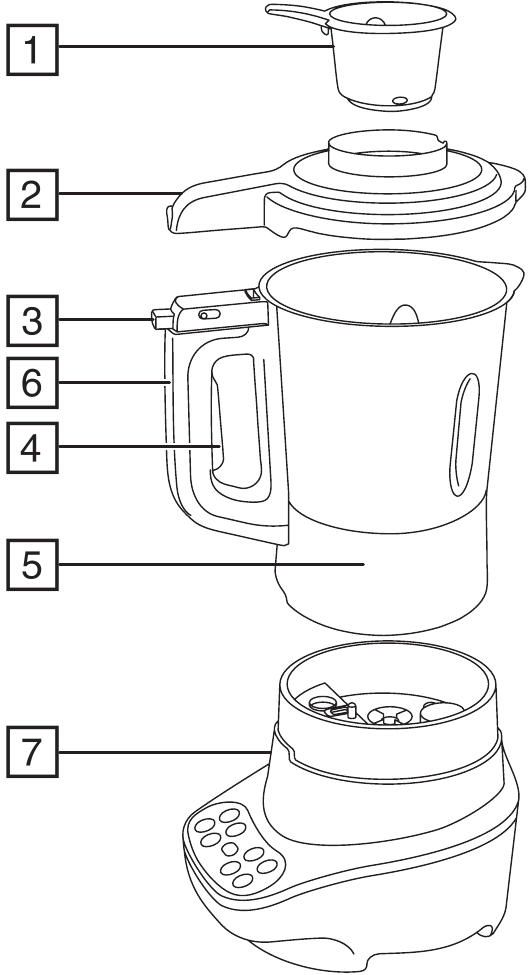 1
2
3
6
4
5
7