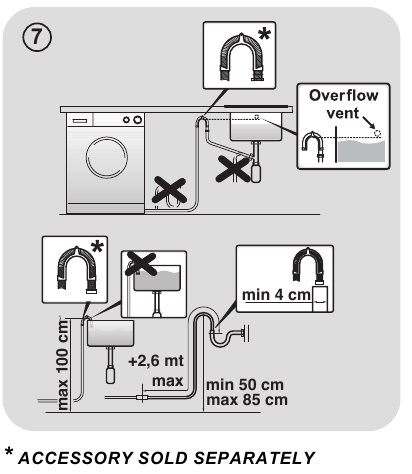 7

*

Overflow vent

*

min 4 cm

max 100 cm

+2,6 mt max

min 50 cm
max 85 cm

* ACCESSORY SOLD SEPARATELY