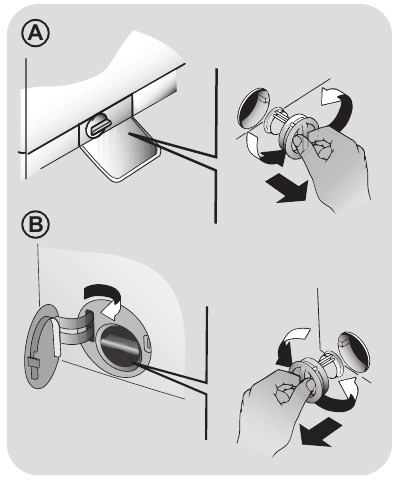 A

B