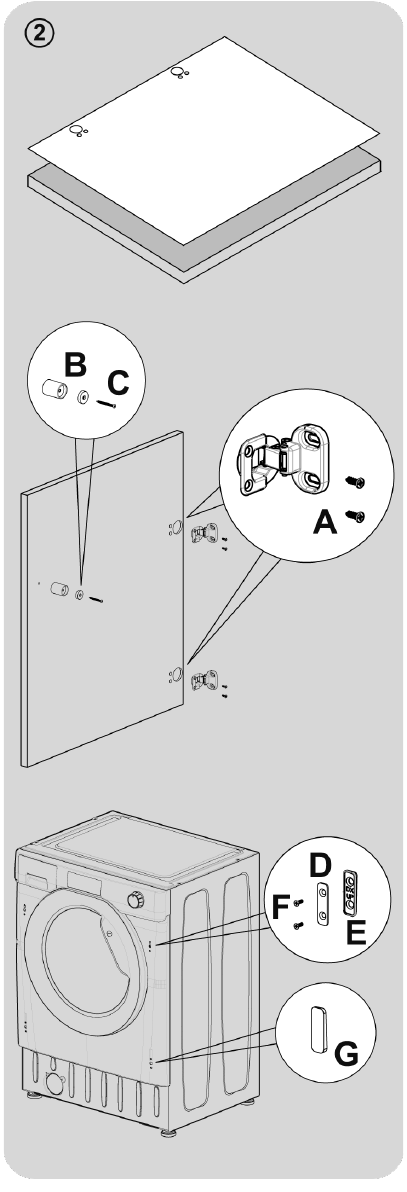 ②

B C

A

D

F

E

G