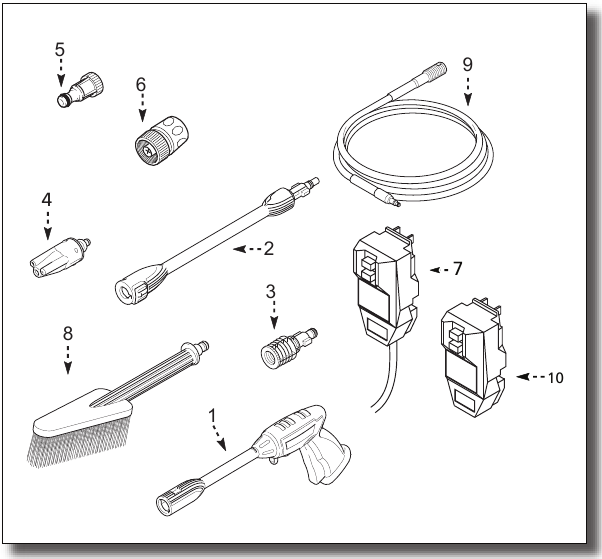 5
6
9
4
2
7
3
8
10
1