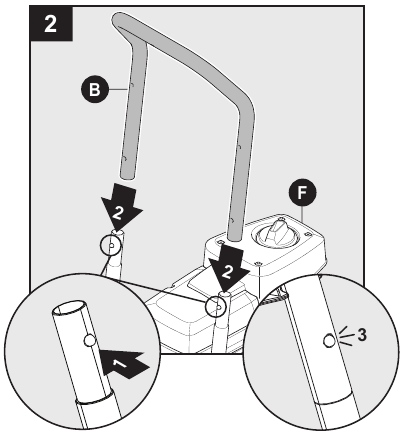 2
B
F
2
2
1
3