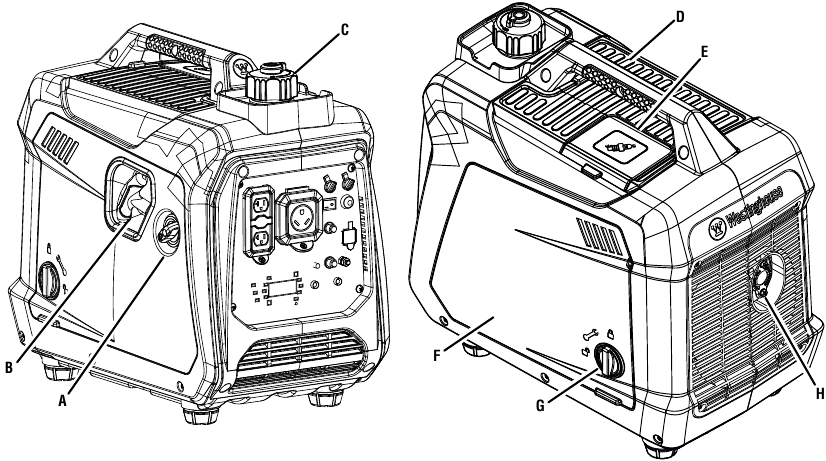 C
B
A
D
E
Westinghouse
F
G
H