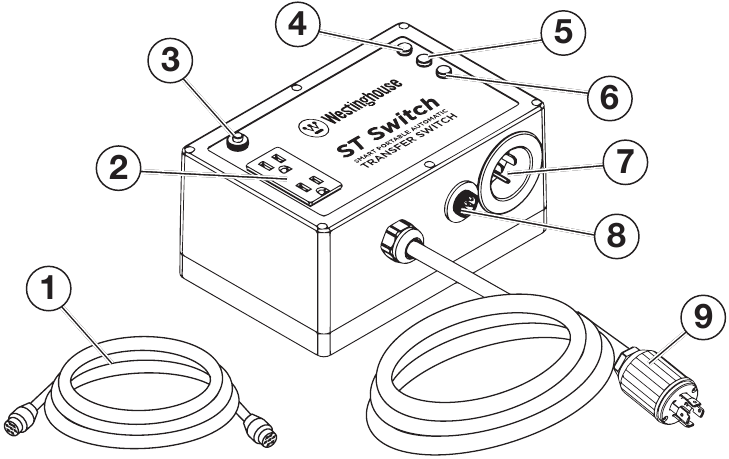 4
5
3
6
Westinghouse
ST Switch
SMART PORTABLE AUTOMATIC
TRANSFER SWITCH
2
7
8
1
9