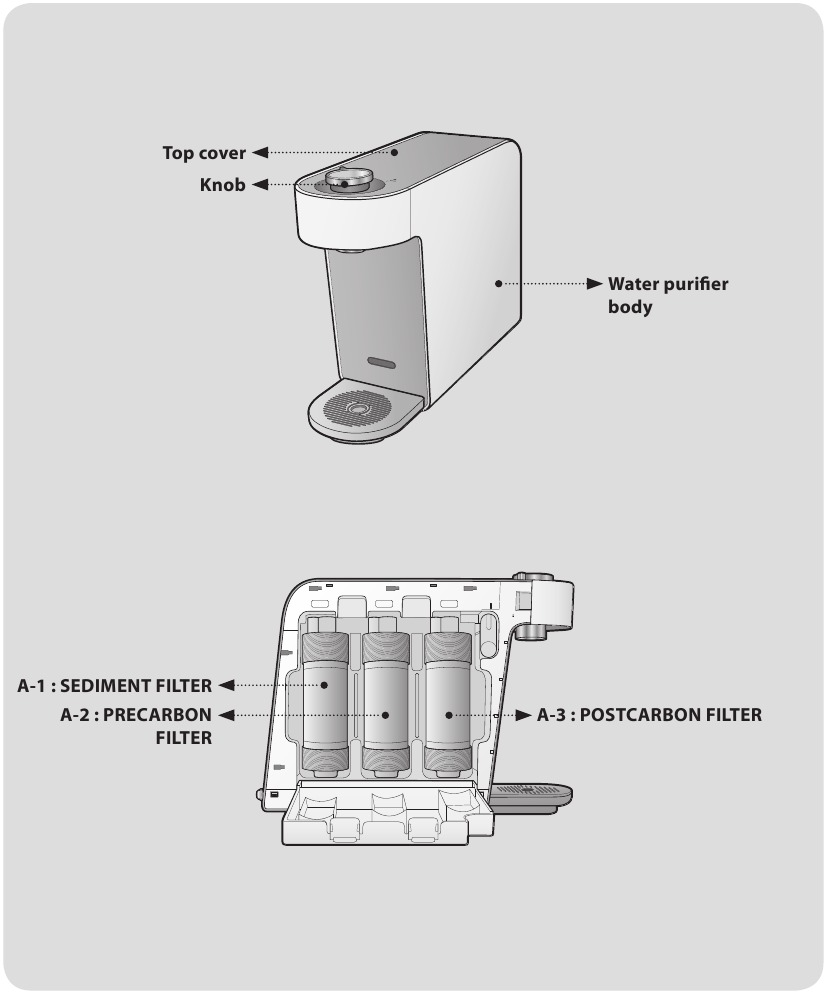 Top cover

Knob

Water purifier body

A-1 : SEDIMENT FILTER

A-2 : PRECARBON FILTER

A-3 : POSTCARBON FILTER