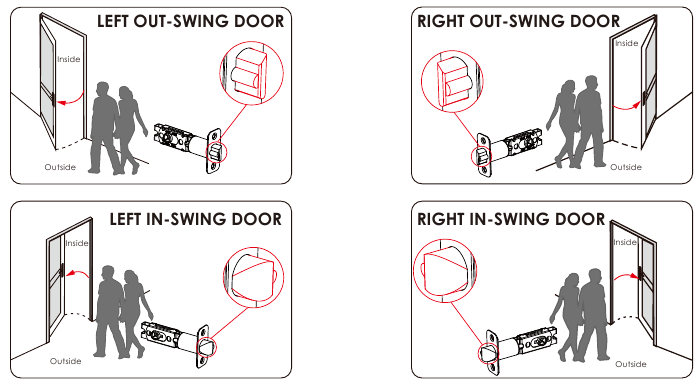 LEFT OUT-SWING DOOR

Inside

Outside

RIGHT OUT-SWING DOOR

Inside

Outside

LEFT IN-SWING DOOR

Inside

Outside

RIGHT IN-SWING DOOR

Inside

Outside