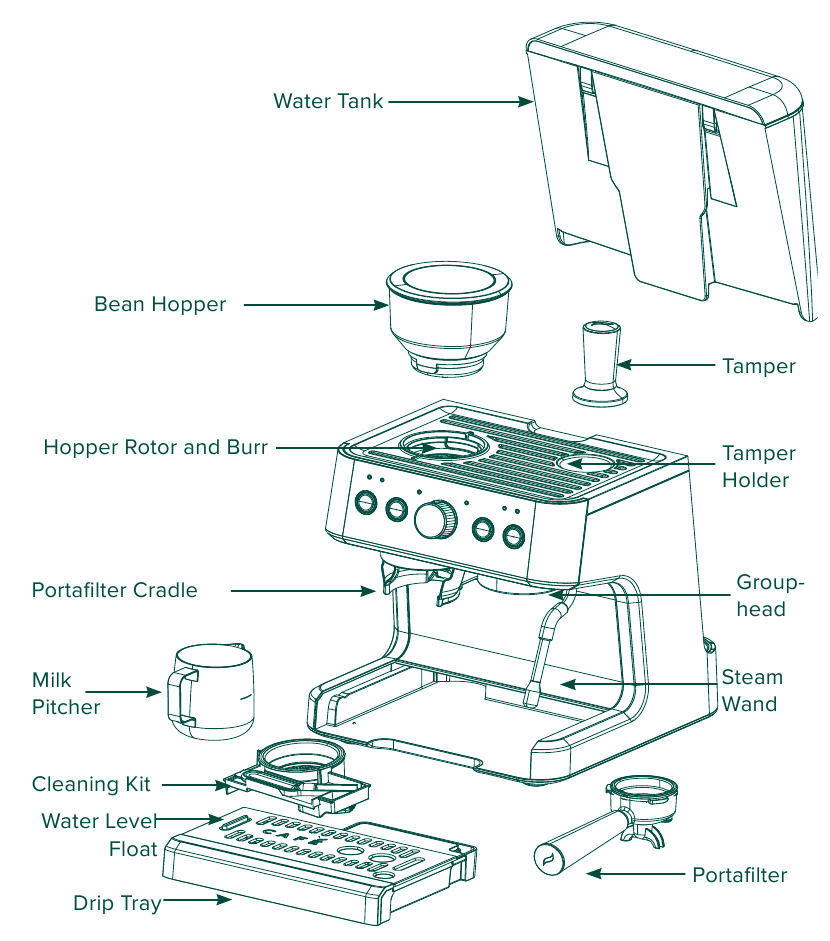 Water Tank

Bean Hopper

Tamper

Hopper Rotor and Burr

Tamper Holder

Portafilter Cradle

Group-head

Milk Pitcher

Steam Wand

Cleaning Kit

Water Level Float

CAFÉ

Drip Tray

Portafilter