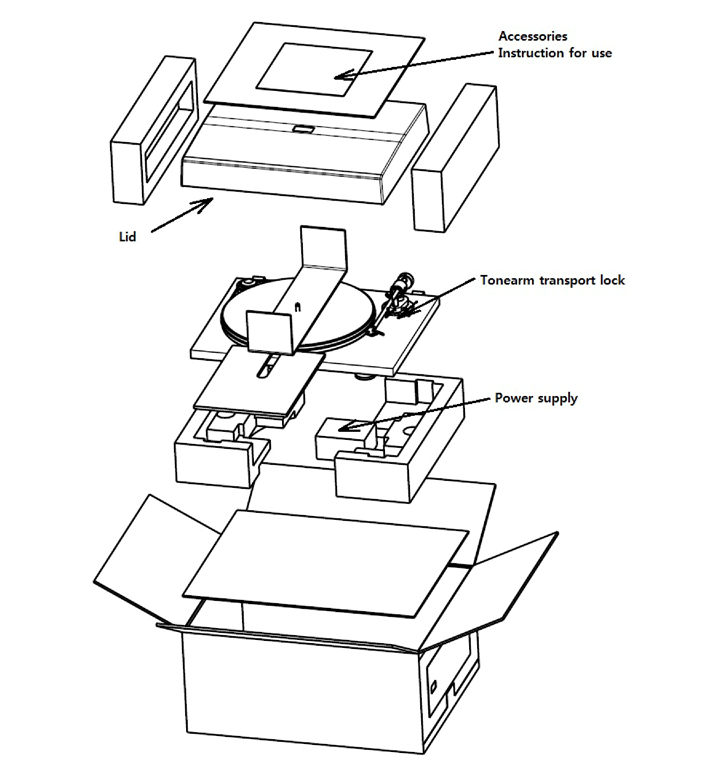 Accessories
Instruction for use

Lid

Tonearm transport lock

Power supply