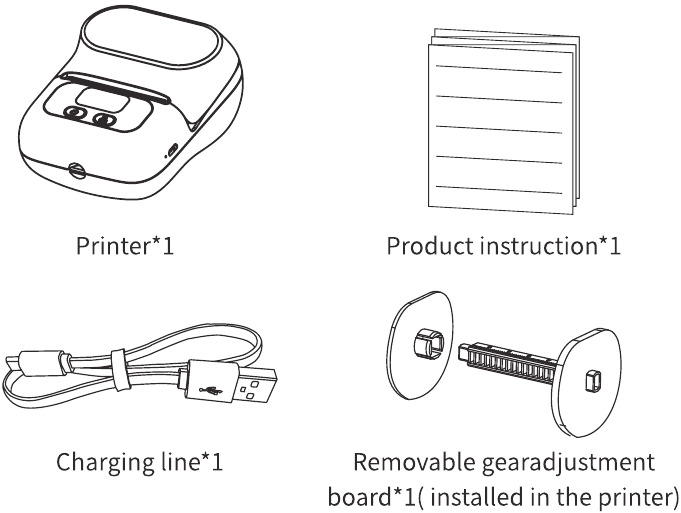 Printer*1

Product instruction*1

Charging line*1

Removable gearadjustment board*1( installed in the printer)