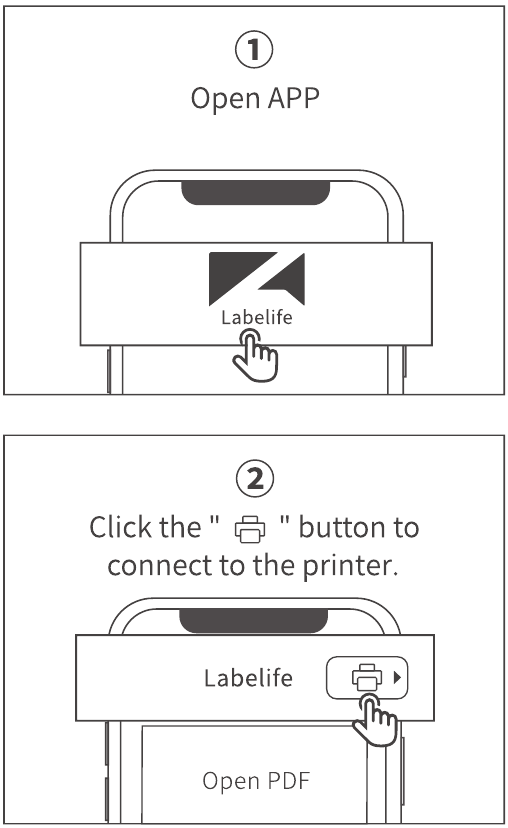 ①
Open APP

Labelife

②
Click the " " button to connect to the printer.

Labelife

Open PDF