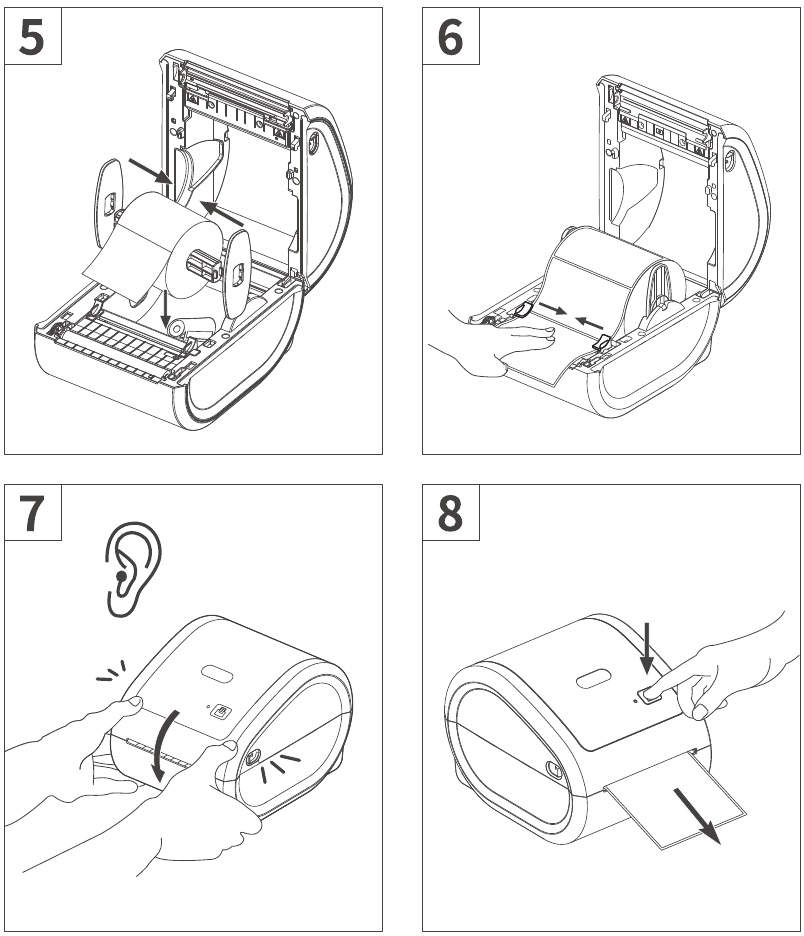 5

6

7

8