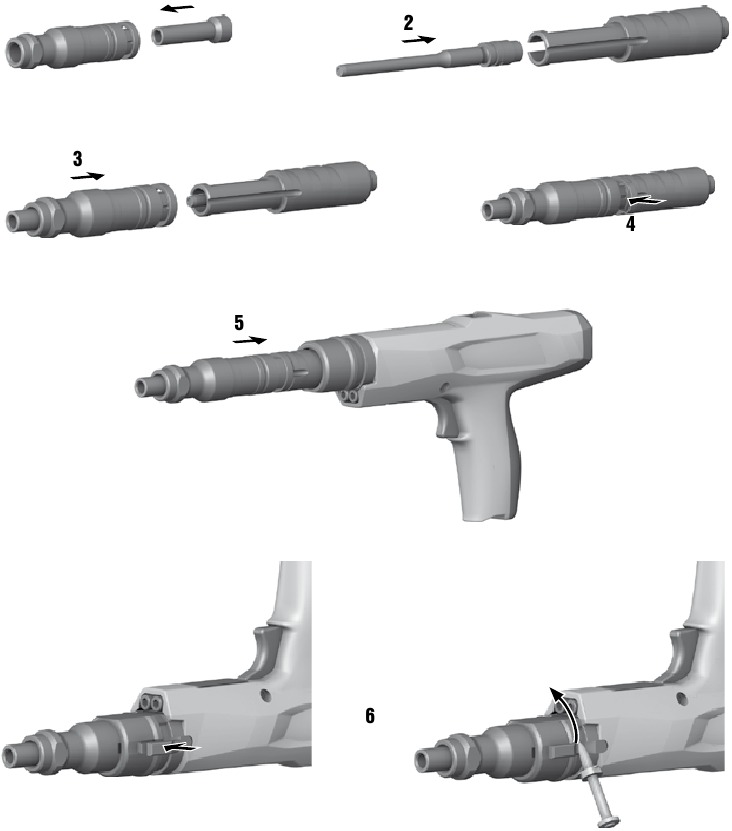 2

3

4

5

6