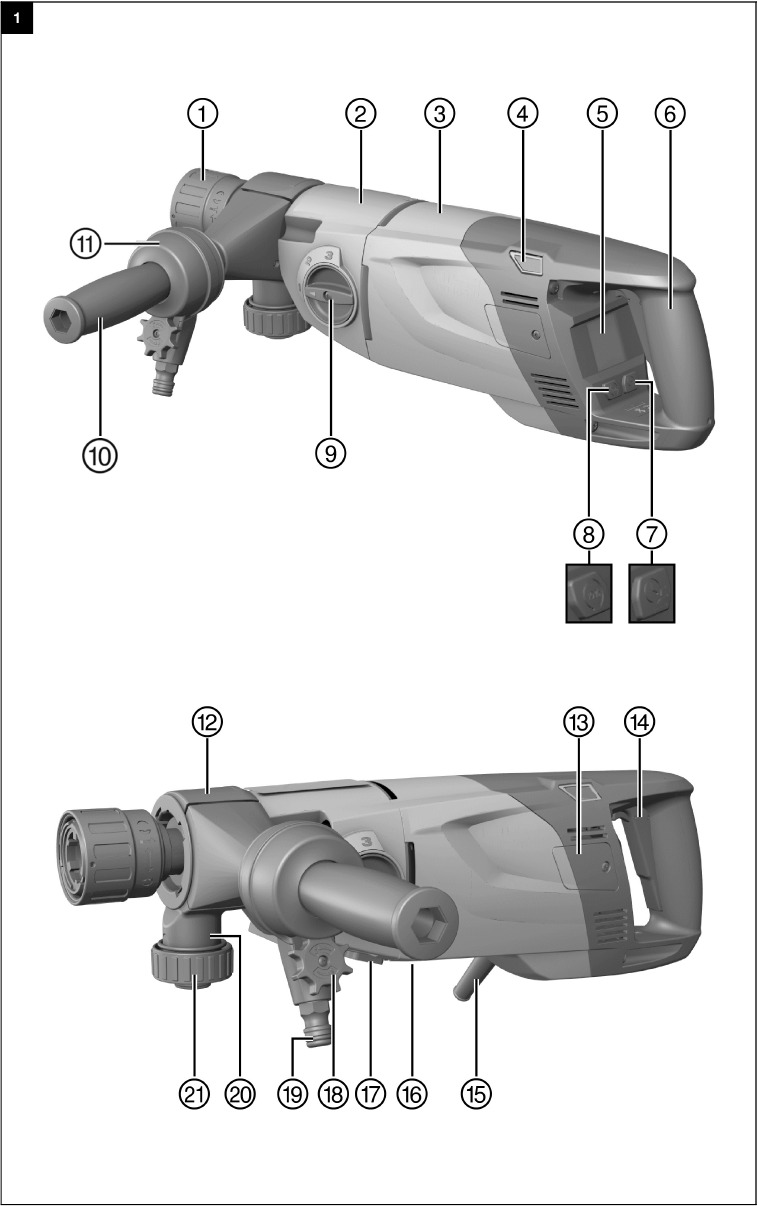 1

1 2 3 4 5 6

11

10

9

8 7

12 13 14

21 20 19 18 17 16 15