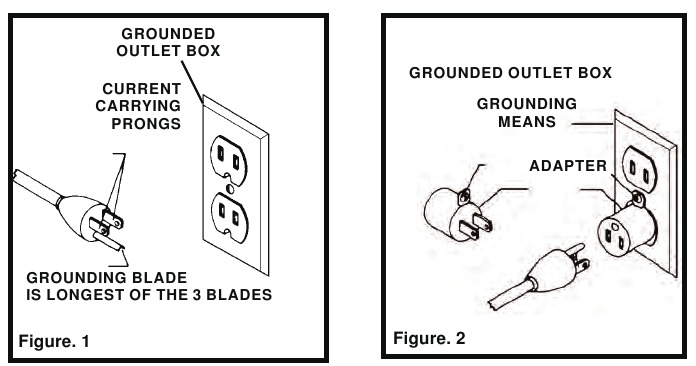 GROUNDED OUTLET BOX

CURRENT CARRYING PRONGS

GROUNDING BLADE IS LONGEST OF THE 3 BLADES

Figure. 1

GROUNDED OUTLET BOX

GROUNDING MEANS

ADAPTER

Figure. 2