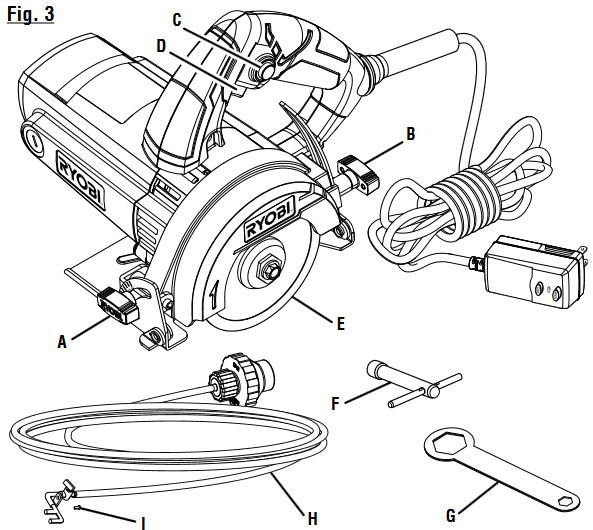 Fig. 3

C
D
B
RYOBI
RYOBI
A
E
F
G
H
I