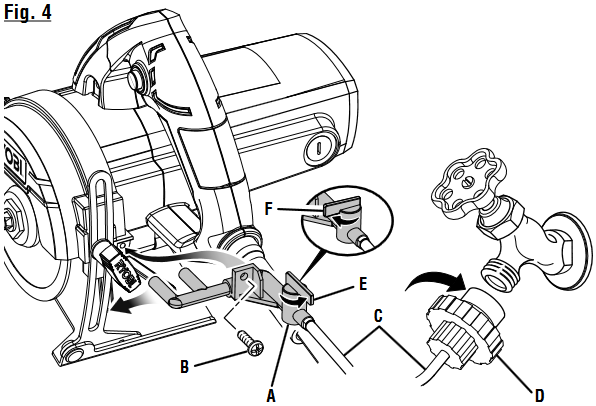 Fig. 4

RYOBI

RYOBI

F

E

C

B

A

D