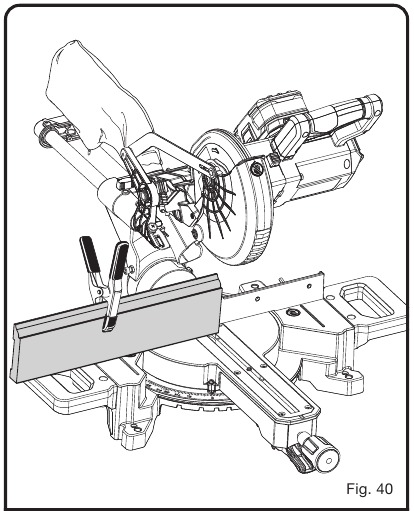 Fig. 40