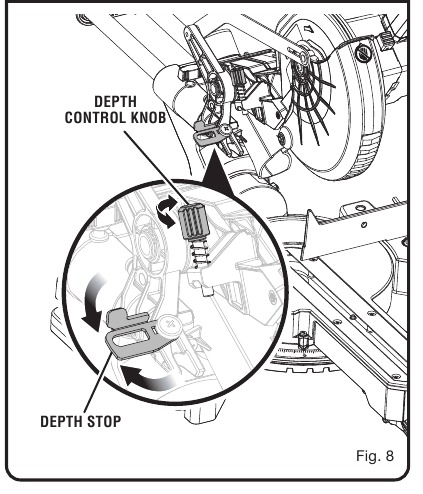 DEPTH CONTROL KNOB

DEPTH STOP

Fig. 8