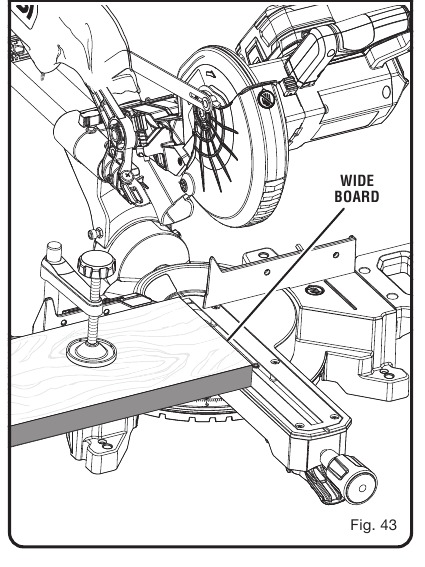 WIDE BOARD

Fig. 43