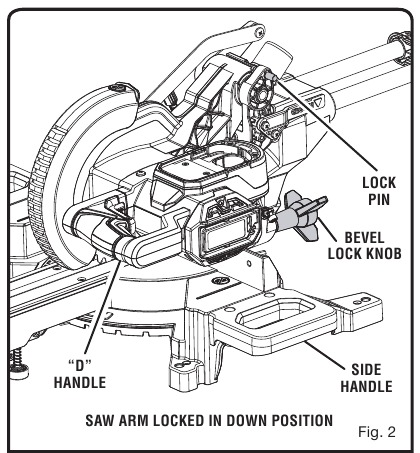 LOCK PIN

BEVEL LOCK KNOB

"D" HANDLE

SIDE HANDLE

SAW ARM LOCKED IN DOWN POSITION

Fig. 2