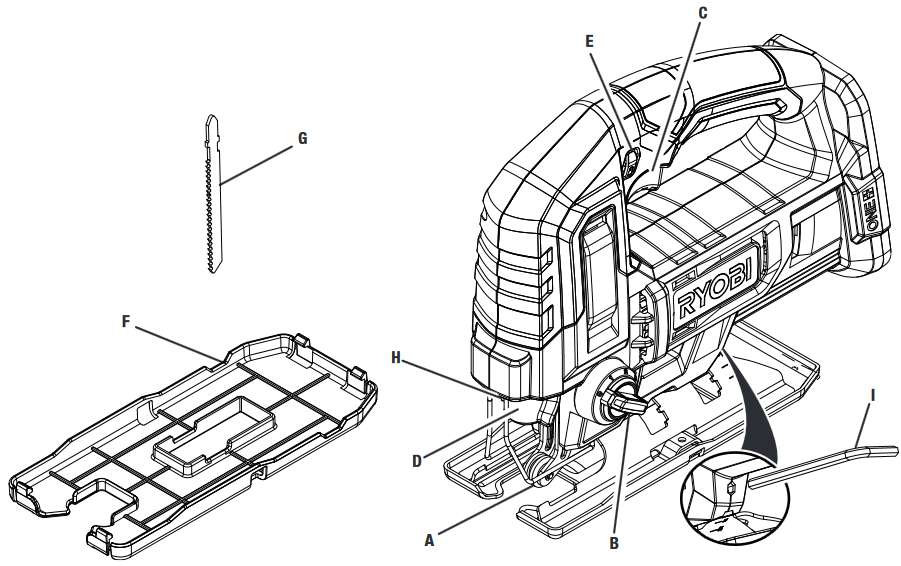 E
C
G
F
H
D
A
B
I
RYOBI
ONE+