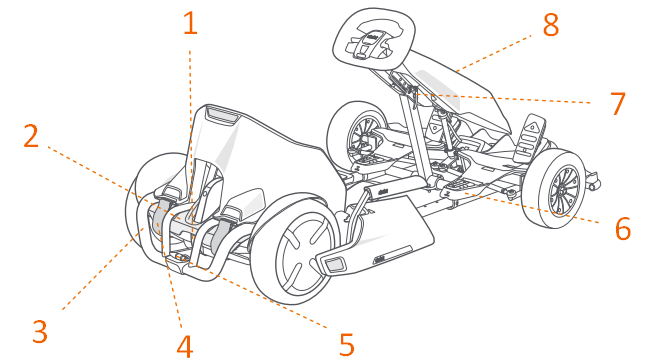 1
8
7
2
6
3
4
5