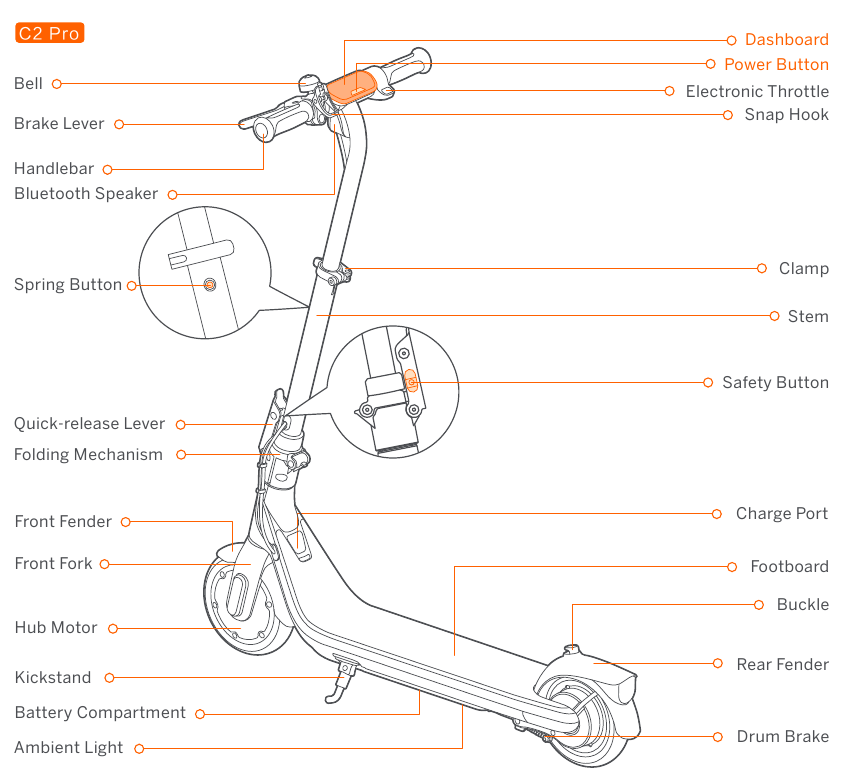 C2 Pro

Bell
Brake Lever
Handlebar
Bluetooth Speaker
Spring Button
Quick-release Lever
Folding Mechanism
Front Fender
Front Fork
Hub Motor
Kickstand
Battery Compartment
Ambient Light

Dashboard
Power Button
Electronic Throttle
Snap Hook
Clamp
Stem
Safety Button
Charge Port
Footboard
Buckle
Rear Fender
Drum Brake