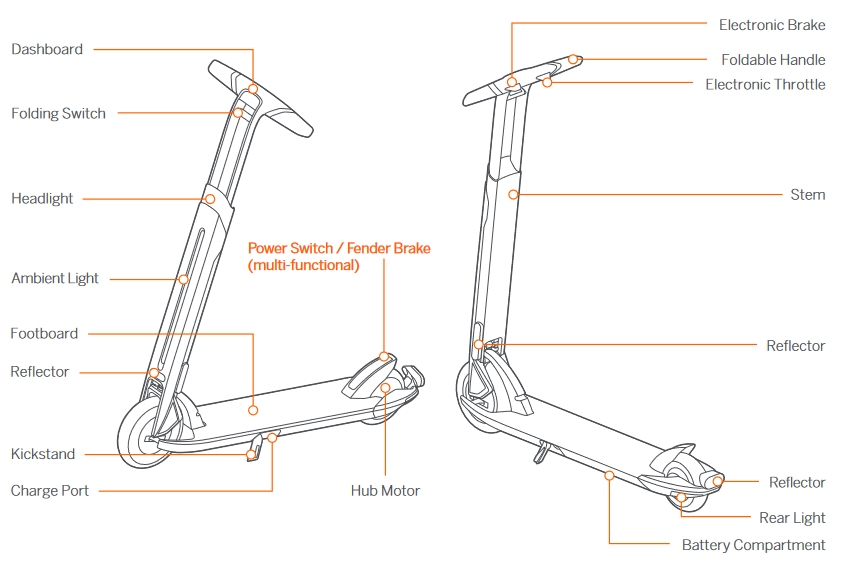 Dashboard
Folding Switch
Headlight
Ambient Light
Footboard
Reflector
Kickstand
Charge Port

Power Switch / Fender Brake
(multi-functional)

Hub Motor

Electronic Brake
Foldable Handle
Electronic Throttle
Stem
Reflector
Reflector
Rear Light
Battery Compartment