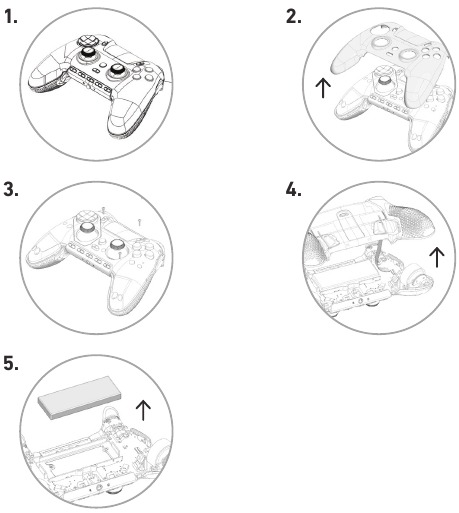 1.

2.

3.

4.

5.