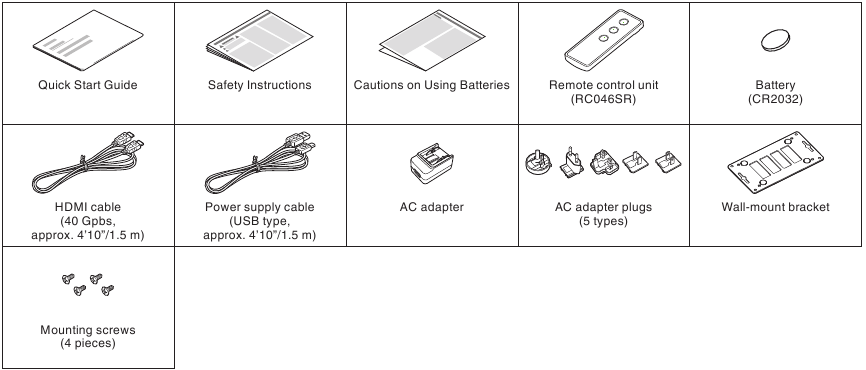 | Quick Start Guide | Safety Instructions | Cautions on Using Batteries | Remote control unit (RC046SR) | Battery (CR2032) |
|---|---|---|---|---|
| HDMI cable (40 Gpbs, approx. 4'10"/1.5 m) | Power supply cable (USB type, approx. 4'10"/1.5 m) | AC adapter | AC adapter plugs (5 types) | Wall-mount bracket |
| Mounting screws (4 pieces) | | | | |