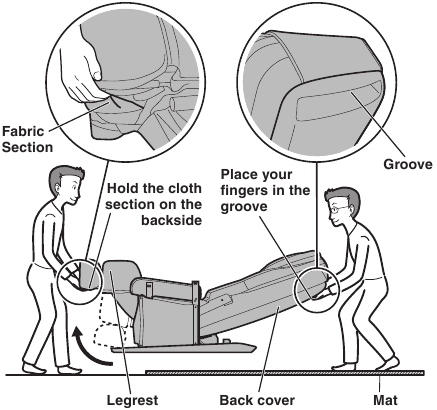 Fabric Section

Groove

Hold the cloth section on the backside

Place your fingers in the groove

Legrest

Back cover

Mat