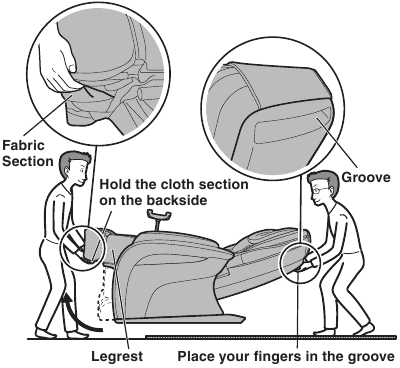 Fabric Section

Groove

Hold the cloth section on the backside

Legrest

Place your fingers in the groove