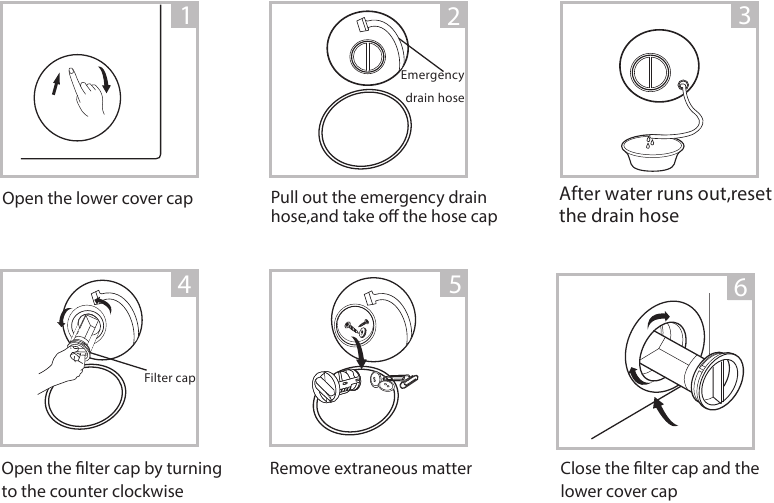 1

Open the lower cover cap

2

Emergency drain hose

Pull out the emergency drain hose,and take off the hose cap

3

After water runs out,reset the drain hose

4

Filter cap

Open the filter cap by turning to the counter clockwise

5

Remove extraneous matter

6

Close the filter cap and the lower cover cap