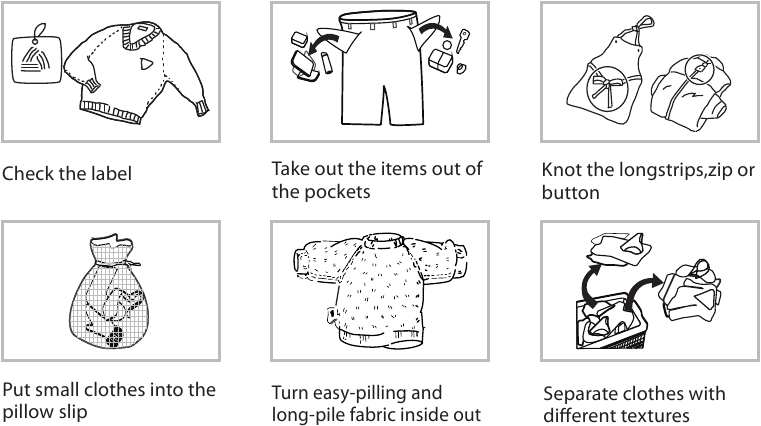 Check the label

Take out the items out of the pockets

Knot the longstrips,zip or button

Put small clothes into the pillow slip

Turn easy-pilling and long-pile fabric inside out

Separate clothes with different textures