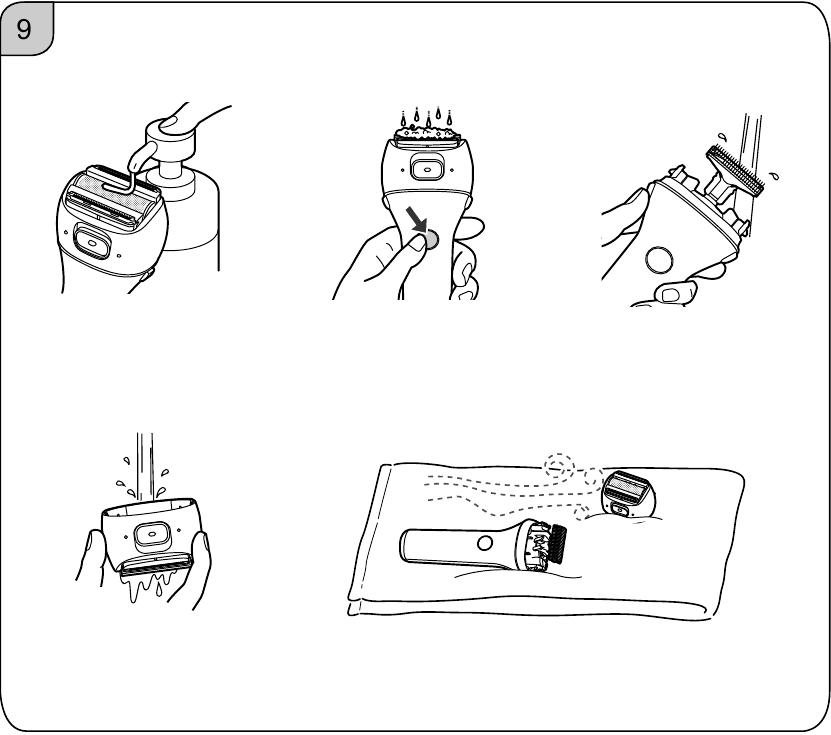 9