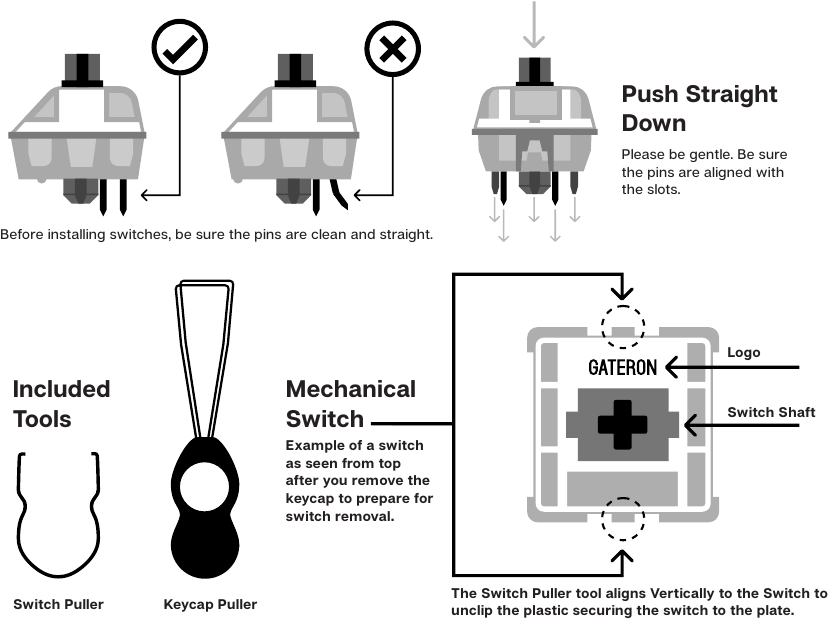 Before installing switches, be sure the pins are clean and straight.

Push Straight Down

Please be gentle. Be sure the pins are aligned with the slots.

Included Tools

Switch Puller

Keycap Puller

Mechanical Switch

Example of a switch as seen from top after you remove the keycap to prepare for switch removal.

GATERON

Logo

Switch Shaft

The Switch Puller tool aligns Vertically to the Switch to unclip the plastic securing the switch to the plate.