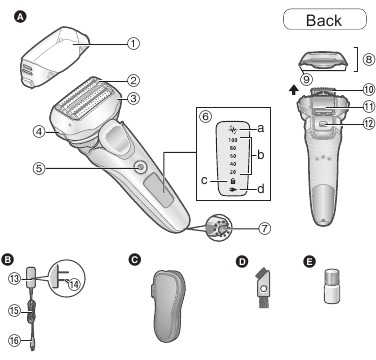 A

Back

①
②
③
④
⑤
⑥
a
100
80
60
40
20
b
c
d
⑦
⑧
⑨
⑩
⑪
⑫

B
⑬
⑭
⑮
⑯

C

D

E