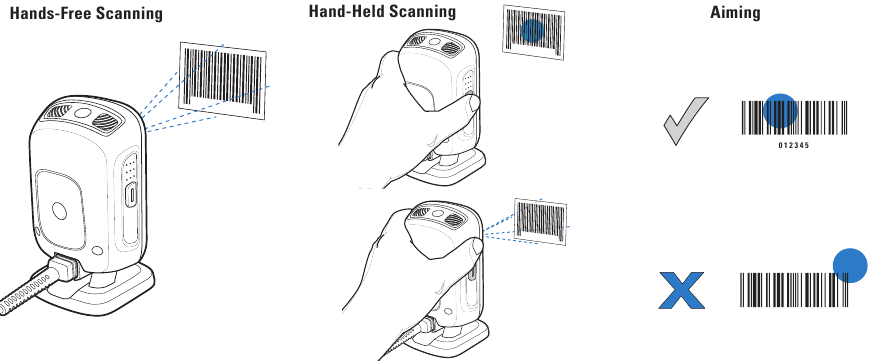 Hands-Free Scanning

Hand-Held Scanning

Aiming

012345