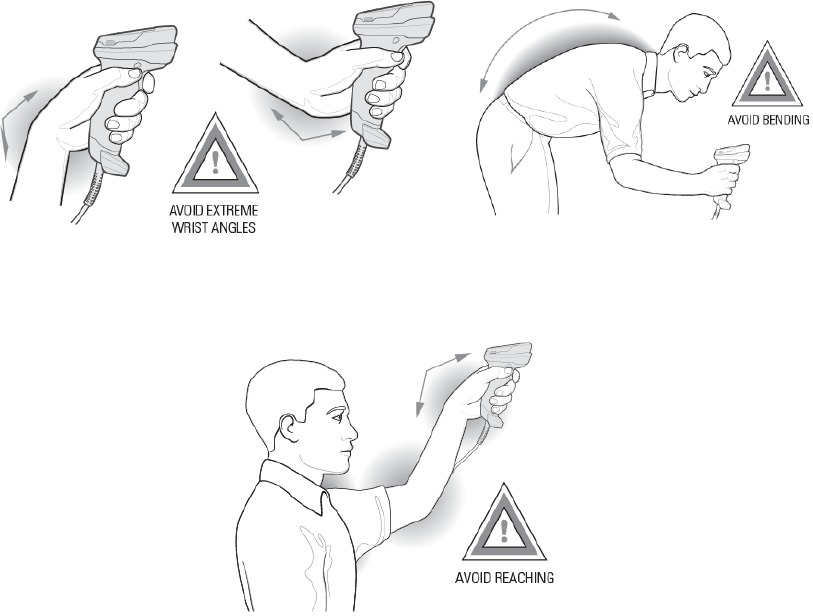 AVOID EXTREME WRIST ANGLES

AVOID BENDING

AVOID REACHING