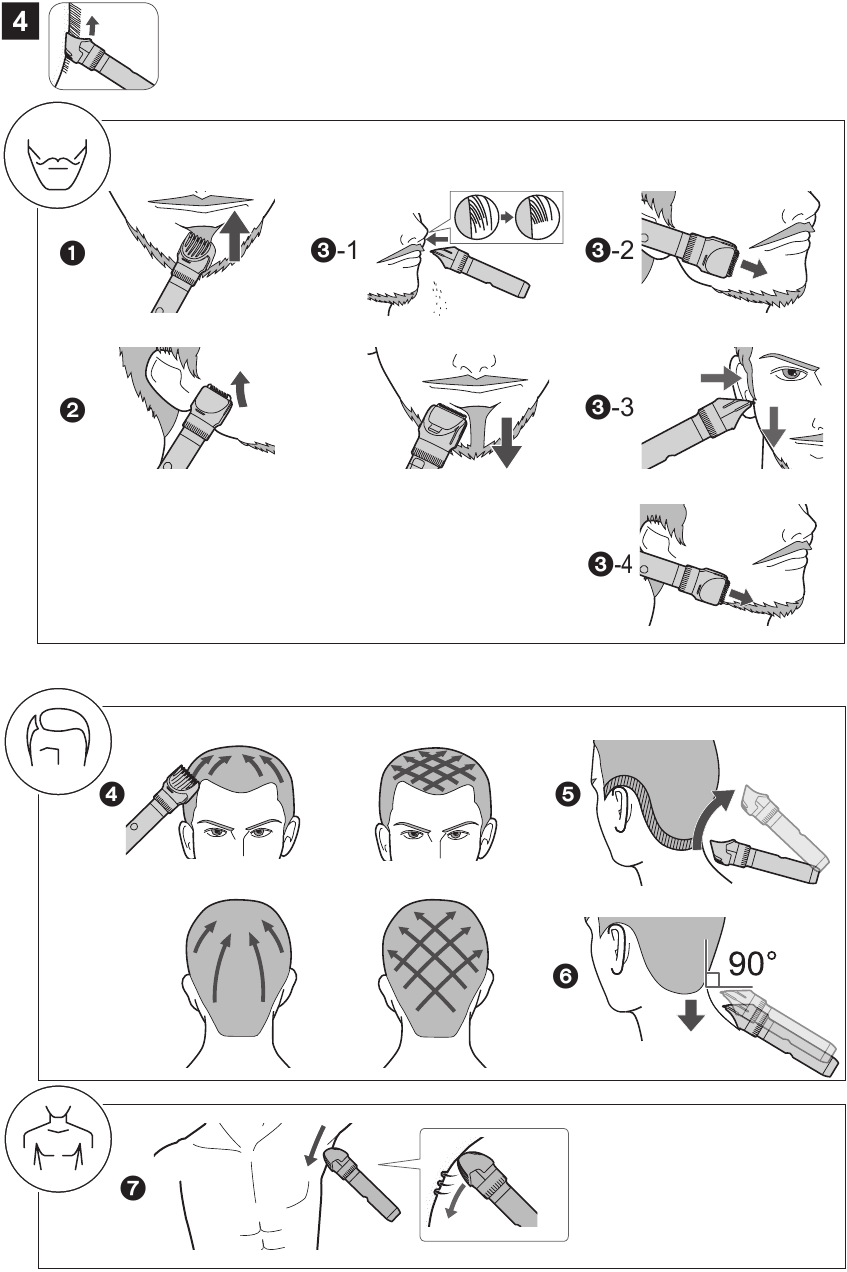 4

❶

❸-1

❸-2

❷

❸-3

❸-4

❹

❺

❻

90°

❼