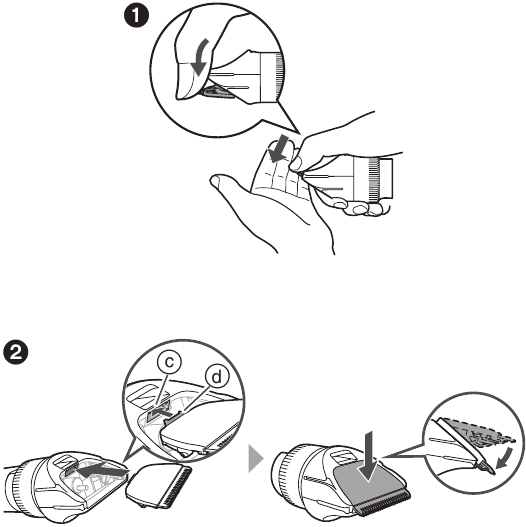 1

2

c

d